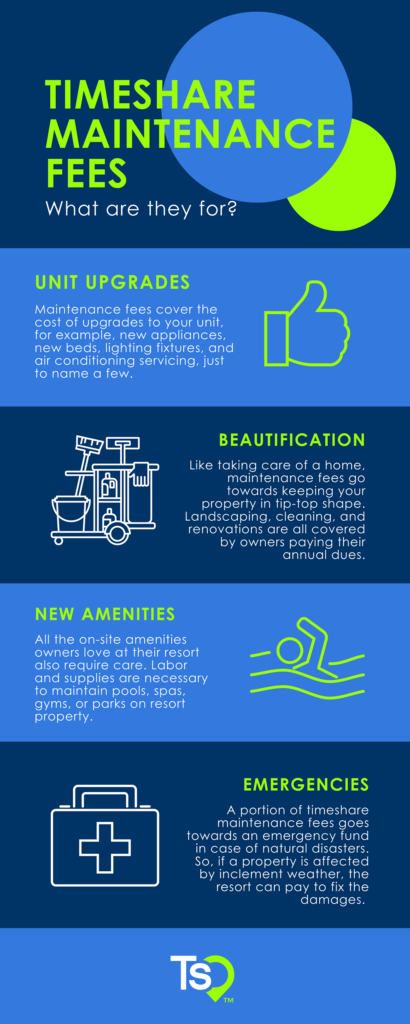 TIMESHARE MAINTENANCE FEES
What are they for?

UNIT UPGRADES

Maintenance fees cover the cost of upgrades to your unit, for example, new appliances, new beds, lighting fixtures, and air conditioning servicing, just to name a few.

BEAUTIFICATION

Like taking care of a home, maintenance fees go towards keeping your property in tip-top shape. Landscaping, cleaning, and renovations are all covered by owners paying their annual dues.

NEW AMENITIES

All the on-site amenities owners love at their resort also require care. Labor and supplies are necessary to maintain pools, spas, gyms, or parks on resort property.

EMERGENCIES

A portion of timeshare maintenance fees goes towards an emergency fund in case of natural disasters. So, if a property is affected by inclement weather, the resort can pay to fix the damages.

TS™