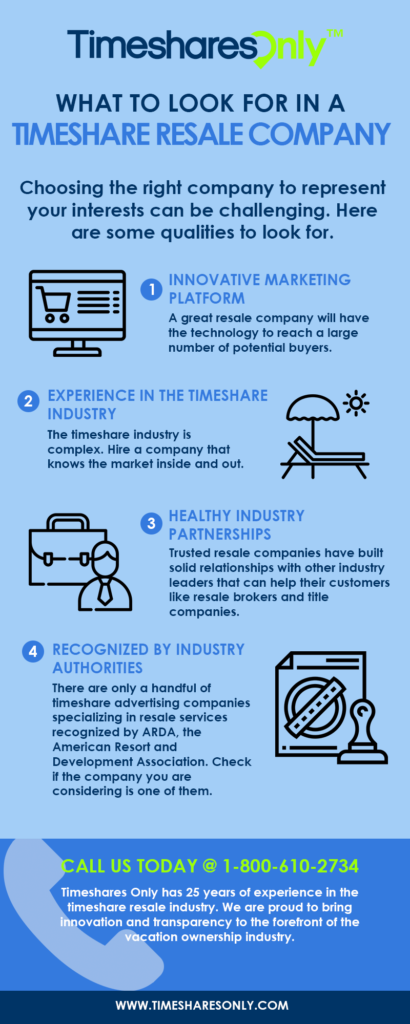 TimesharesOnly™

WHAT TO LOOK FOR IN A
TIMESHARE RESALE COMPANY

Choosing the right company to represent your interests can be challenging. Here are some qualities to look for.

1 INNOVATIVE MARKETING PLATFORM
A great resale company will have the technology to reach a large number of potential buyers.

2 EXPERIENCE IN THE TIMESHARE INDUSTRY
The timeshare industry is complex. Hire a company that knows the market inside and out.

3 HEALTHY INDUSTRY PARTNERSHIPS
Trusted resale companies have built solid relationships with other industry leaders that can help their customers like resale brokers and title companies.

4 RECOGNIZED BY INDUSTRY AUTHORITIES
There are only a handful of timeshare advertising companies specializing in resale services recognized by ARDA, the American Resort and Development Association. Check if the company you are considering is one of them.

CALL US TODAY @ 1-800-610-2734
Timeshares Only has 25 years of experience in the timeshare resale industry. We are proud to bring innovation and transparency to the forefront of the vacation ownership industry.

WWW.TIMESHARESONLY.COM